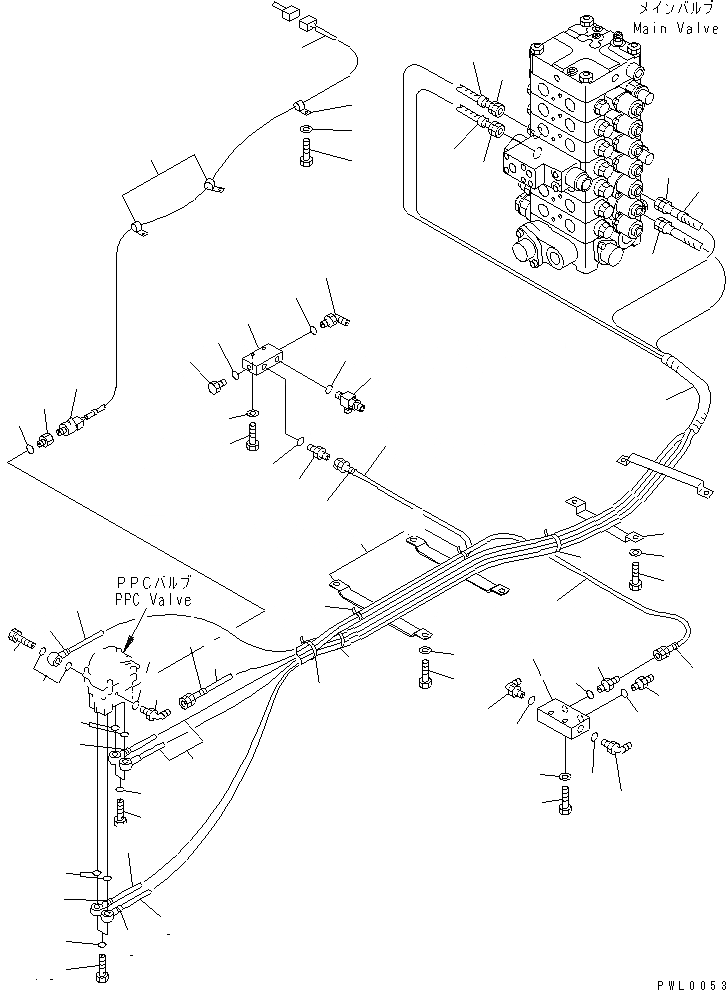 メインバルブ
Main Valve

PPCバルブ
PPC Valve

PWL0053