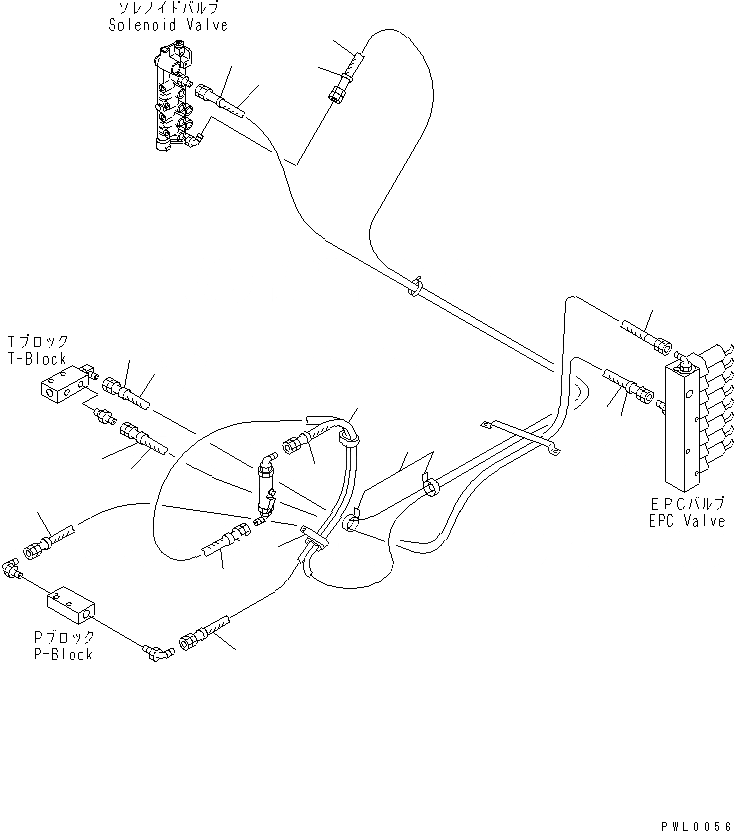 ソレノイドバルブ
Solenoid Valve

Tブロック
T-Block

EPCバルブ
EPC Valve

Pブロック
P-Block

PWL0056