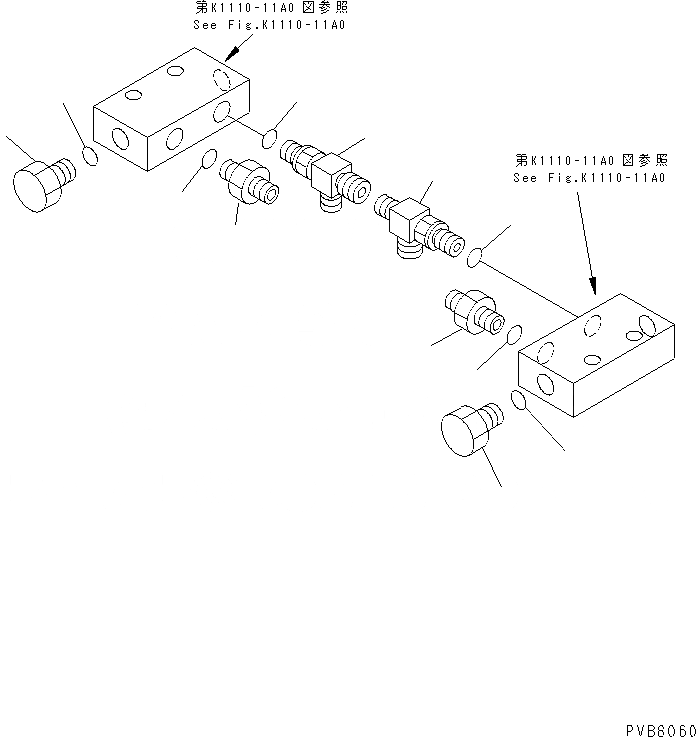 第K1110-11A0 図参照
See Fig.K1110-11A0

第K1110-11A0 図参照
See Fig.K1110-11A0

PVB6060