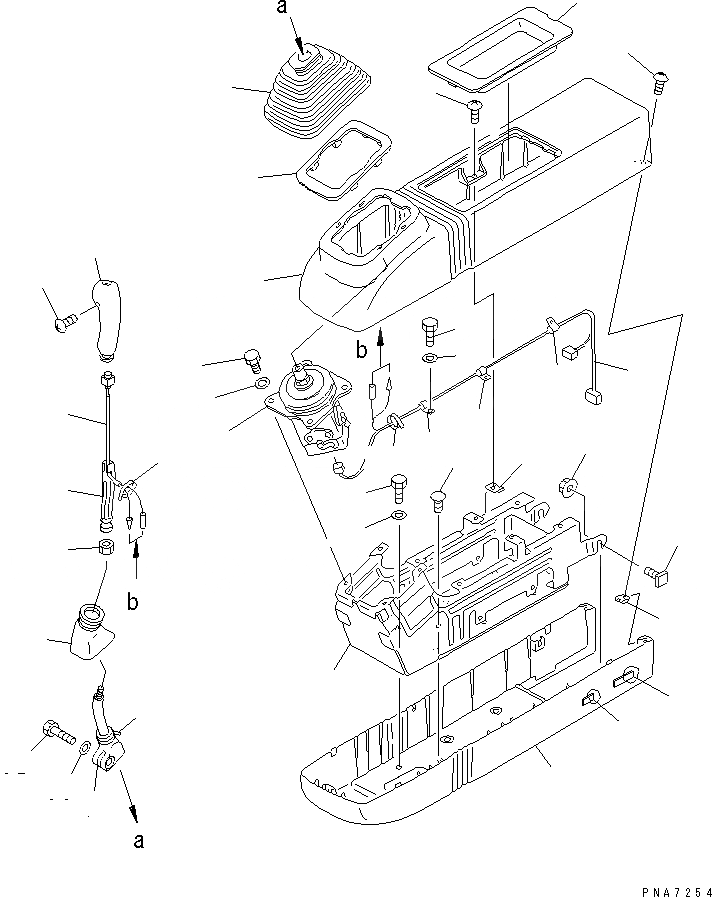 a

b

b

a

PNA7254