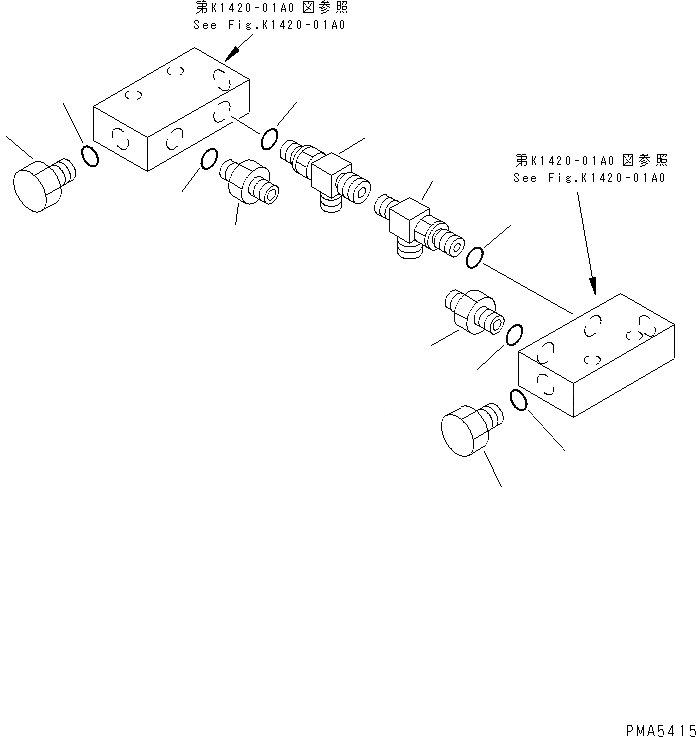 第K1420-01A0 図参照
See Fig.K1420-01A0

第K1420-01A0 図参照
See Fig.K1420-01A0

PMA5415