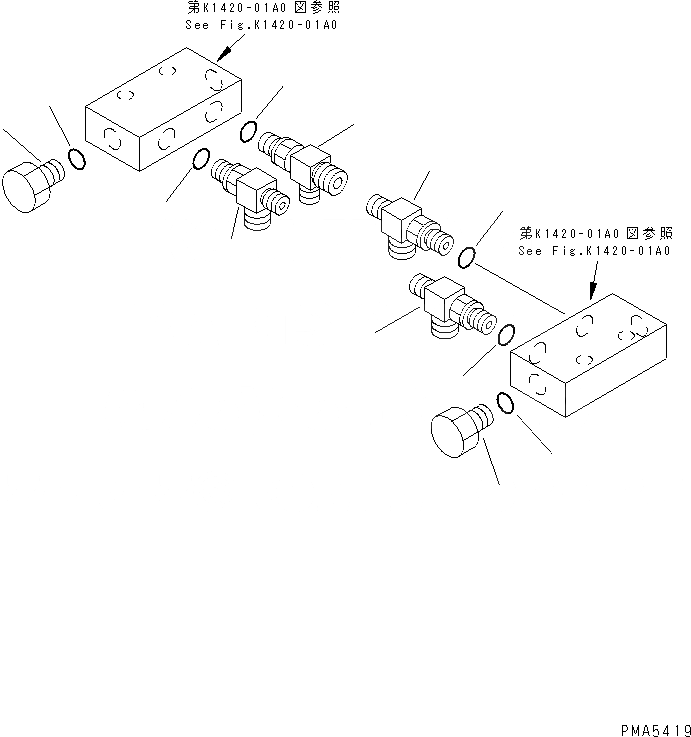 第K1420-01A0 図参照
See Fig.K1420-01A0

第K1420-01A0 図参照
See Fig.K1420-01A0

PMA5419