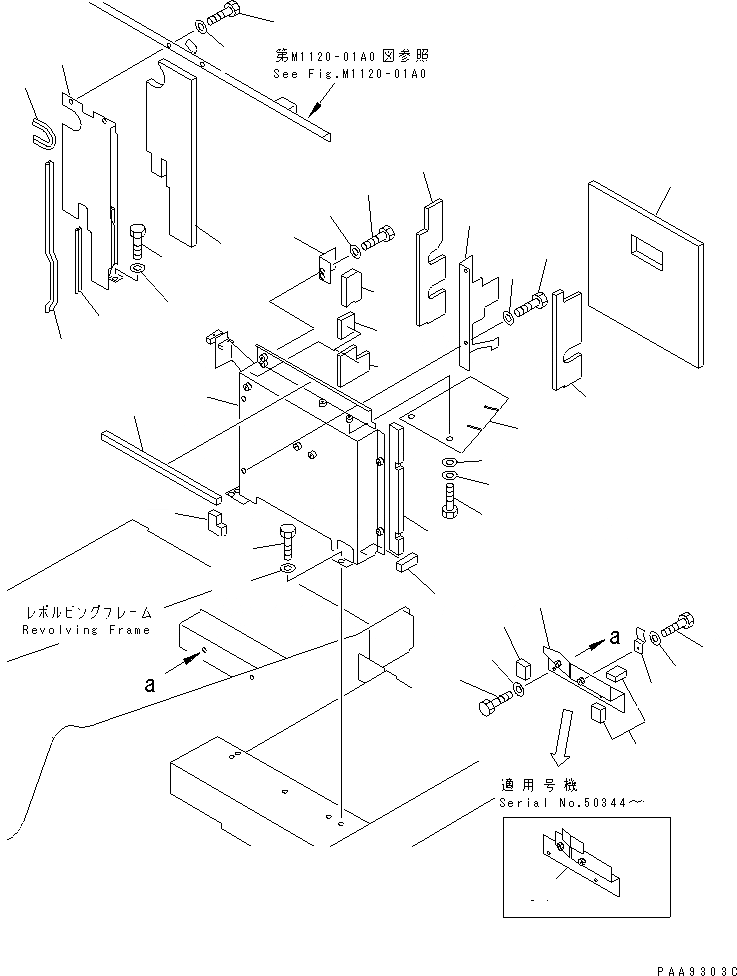 第M1120-01A0図参照
See Fig.M1120-01A0

レボルビングフレーム
Revolving Frame

a

a

適用号機
Serial No.50344~

PAA9303C