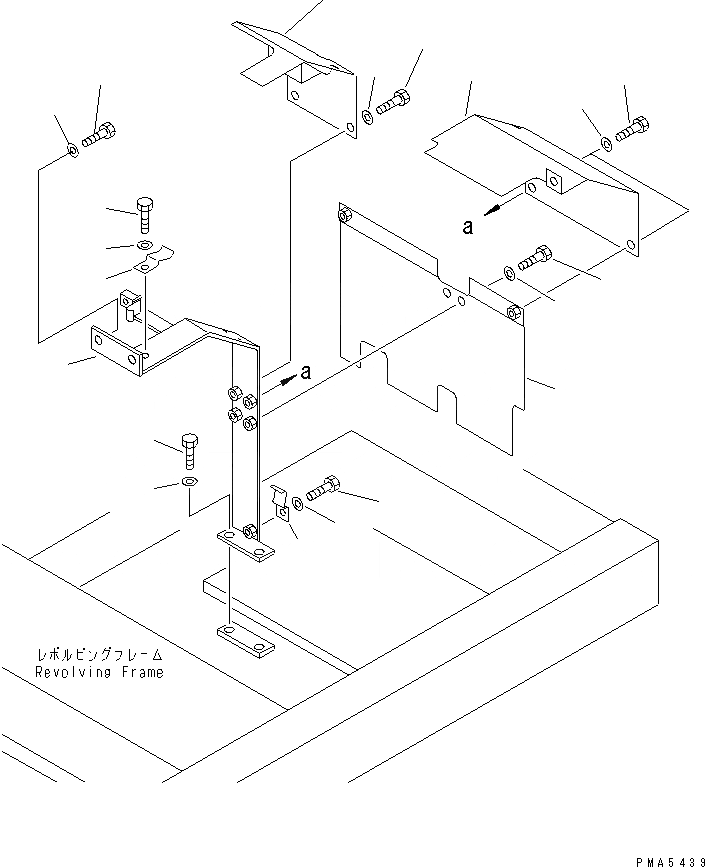 a

a

レボルビングフレーム
Revolving Frame

PMA5439