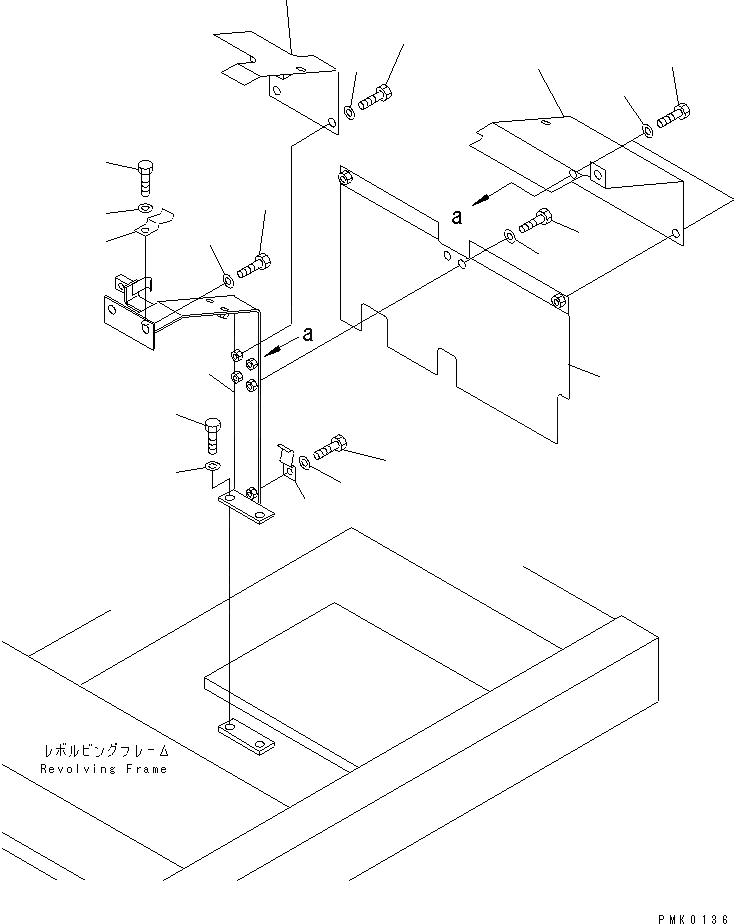 a

a

レボルビングフレーム
Revolving Frame

PMK0136