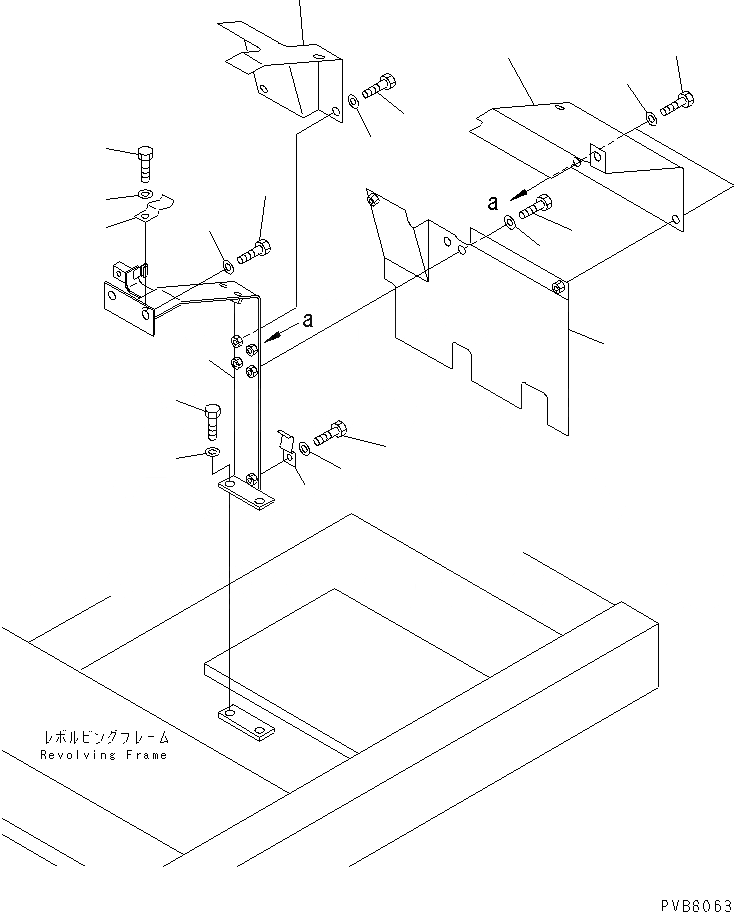 a

a

レボルビングフレーム
Revolving Frame

PVB8063