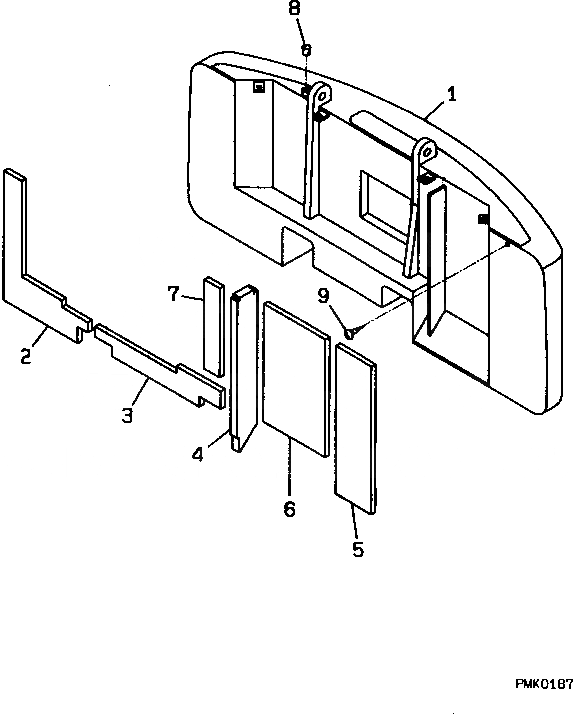 8
1
7
9
2
3
4
6
5
PMK0187