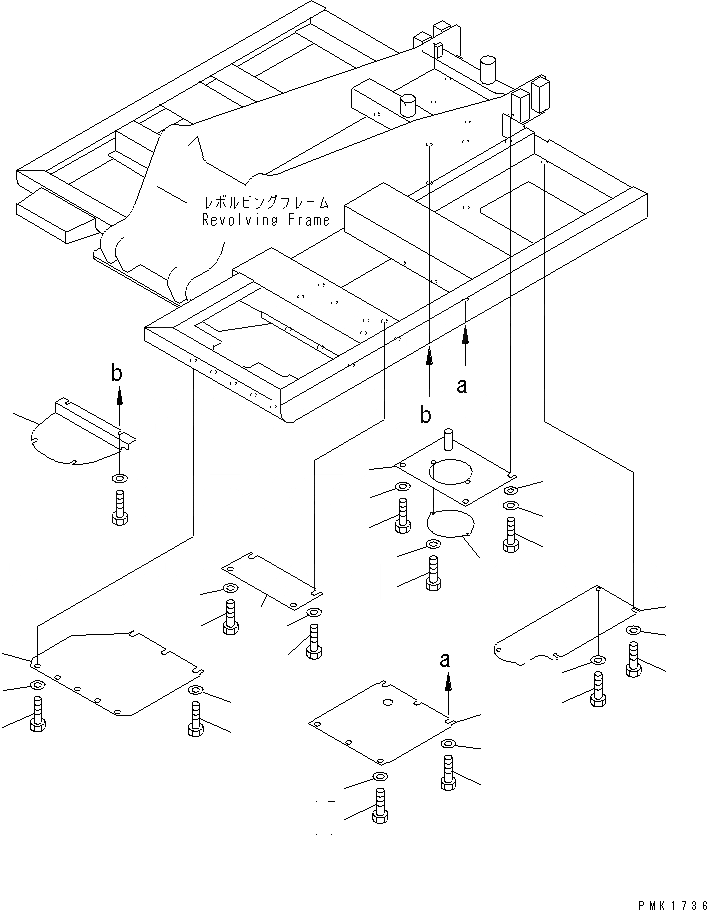 レボルビングフレーム
Revolving Frame

b

b

a

a

PMK1736