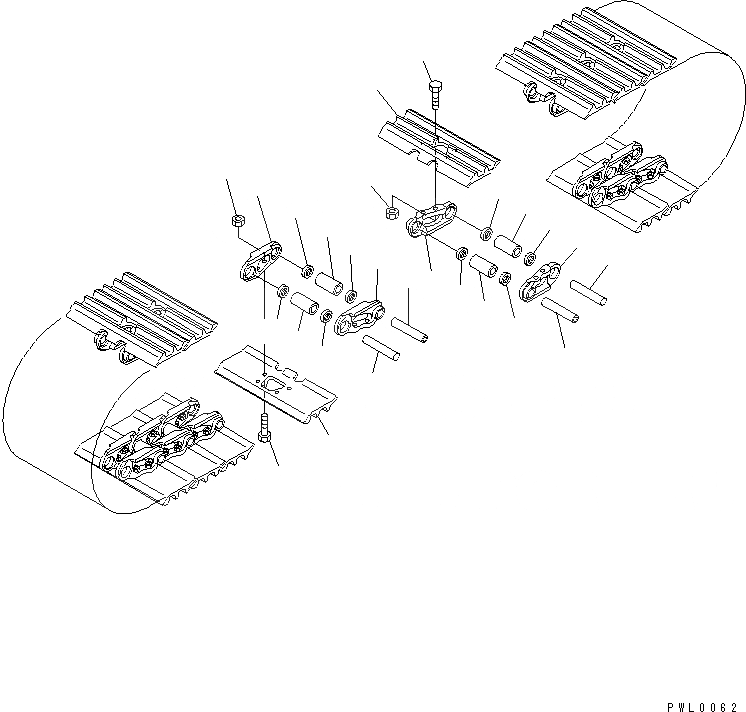 PWL0062