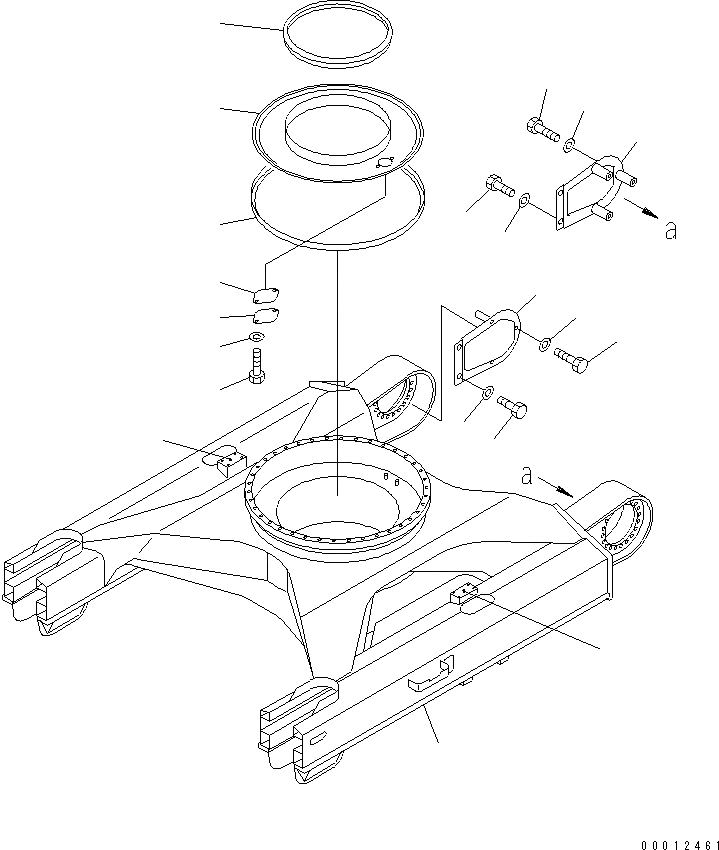 a

a

00012461