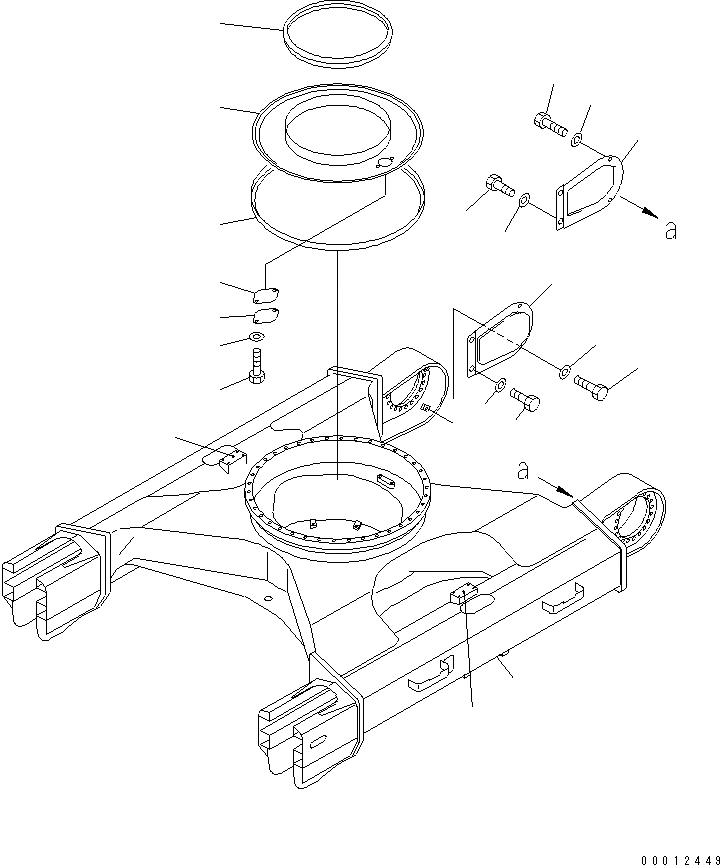 a

a

00012449