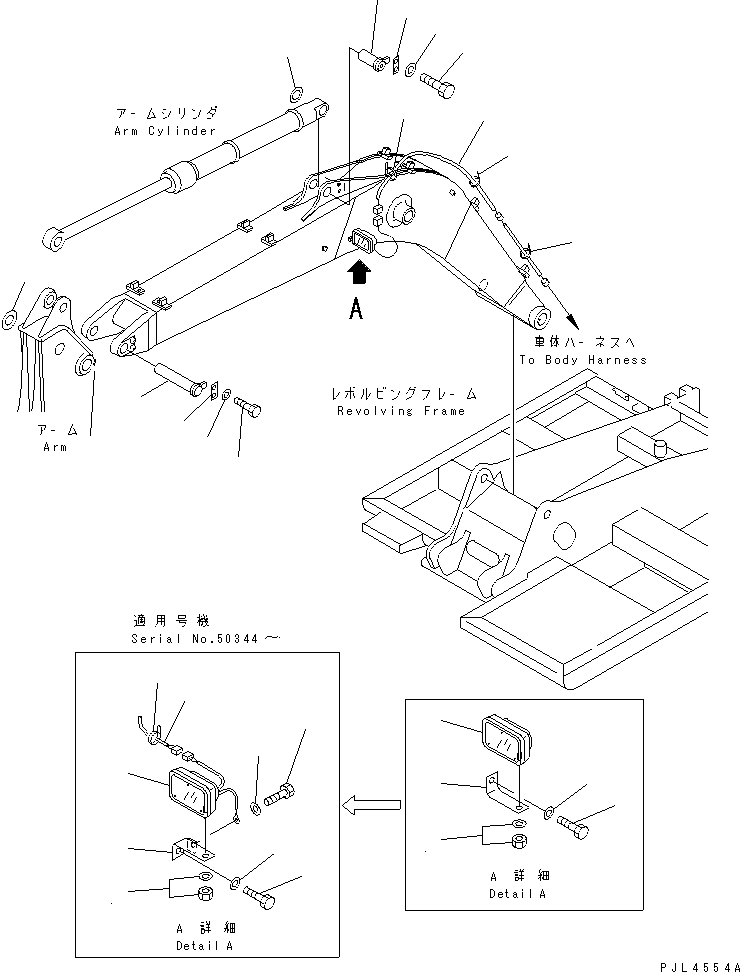 アームシリンダ
Arm Cylinder

A

車体ハーネスへ
To Body Harness

レボルビングフレーム
Revolving Frame

アーム
Arm

適用号機
Serial No.50344～

A 詳細
Detail A

A 詳細
Detail A

PJL4554A