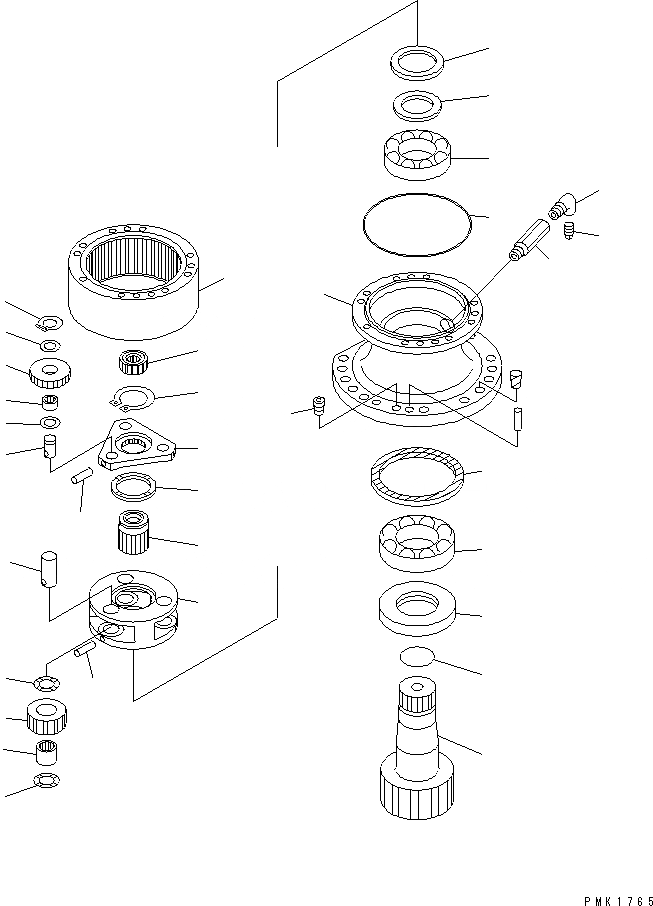 PMK1765