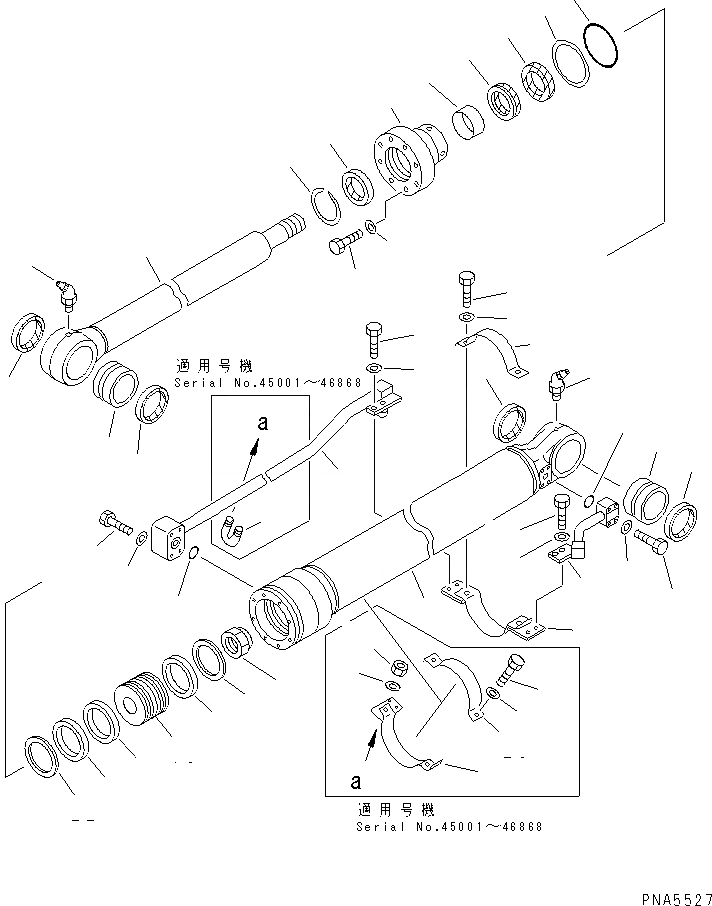 適用号機
Serial No.45001～46868

a

a

適用号機
Serial No.45001～46868

PNA5527