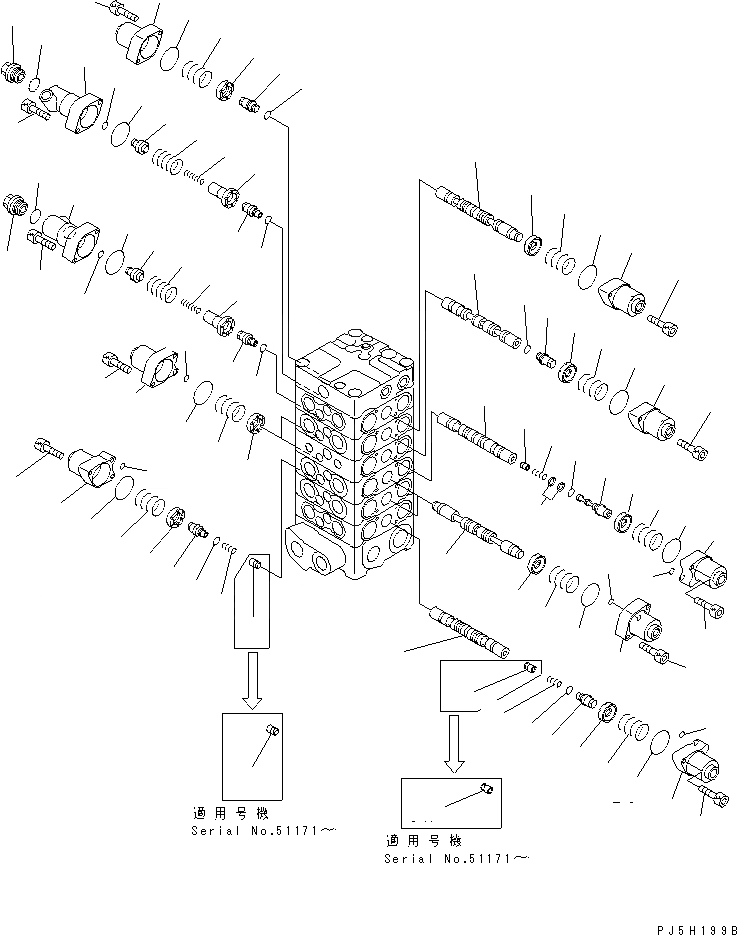 適用号機
Serial No.51171～

適用号機
Serial No.51171～

PJ5H199B