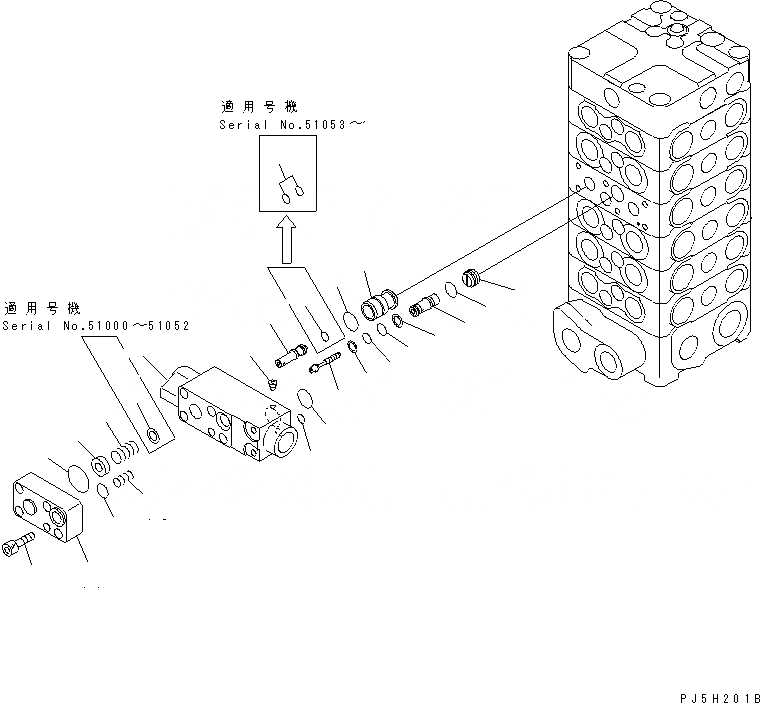 適用号機
Serial No.51053～

適用号機
Serial No.51000～51052

PJ5H201B