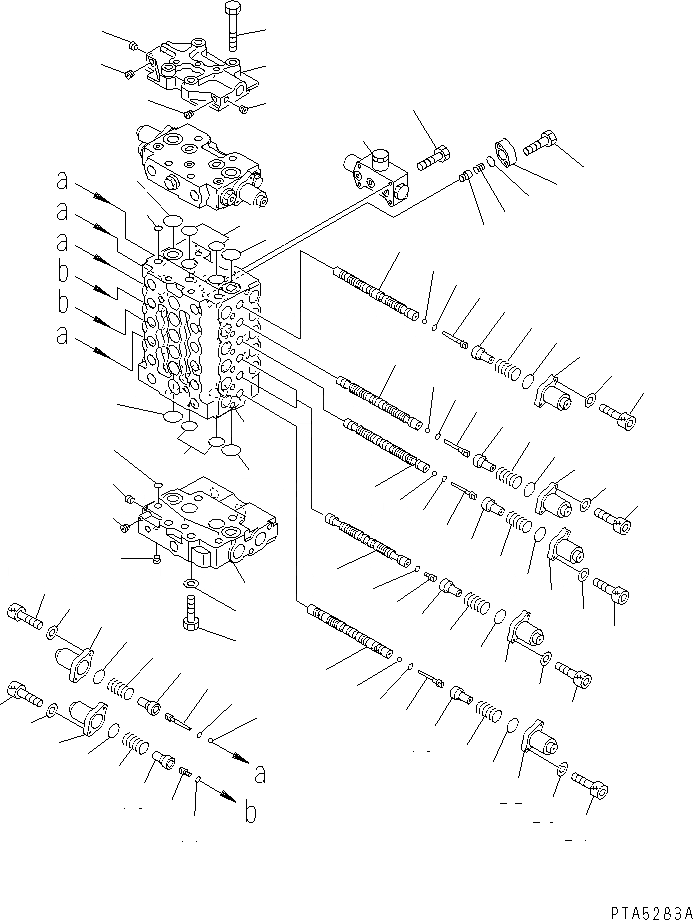 a
a
a
b
b
a
a
b
PTA5283A