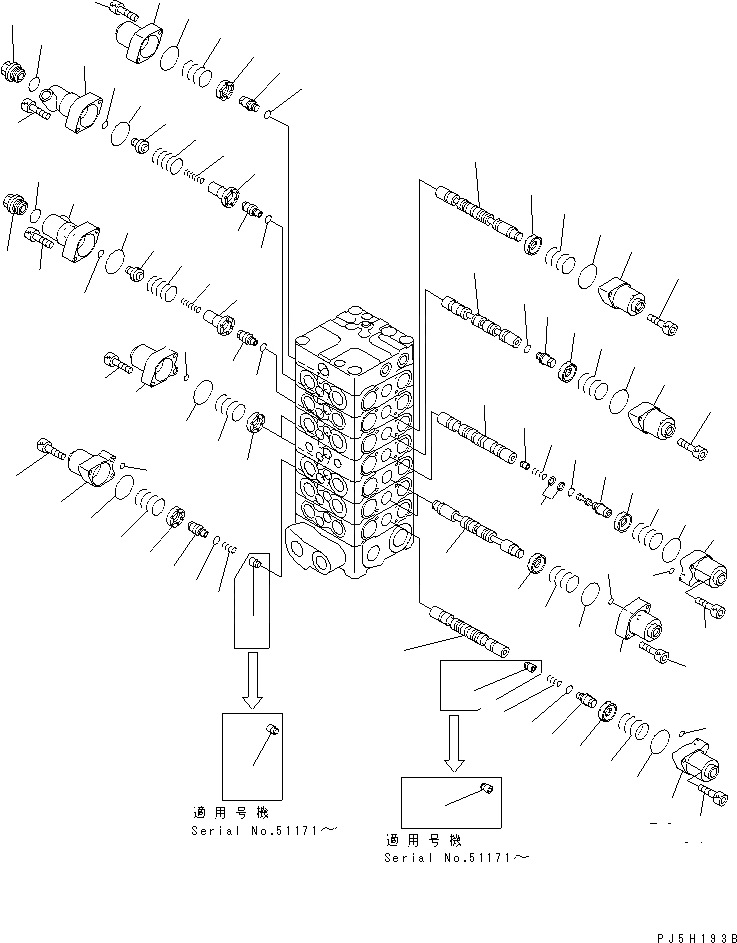 適用号機
Serial No.51171～

適用号機
Serial No.51171～

PJ5H193B