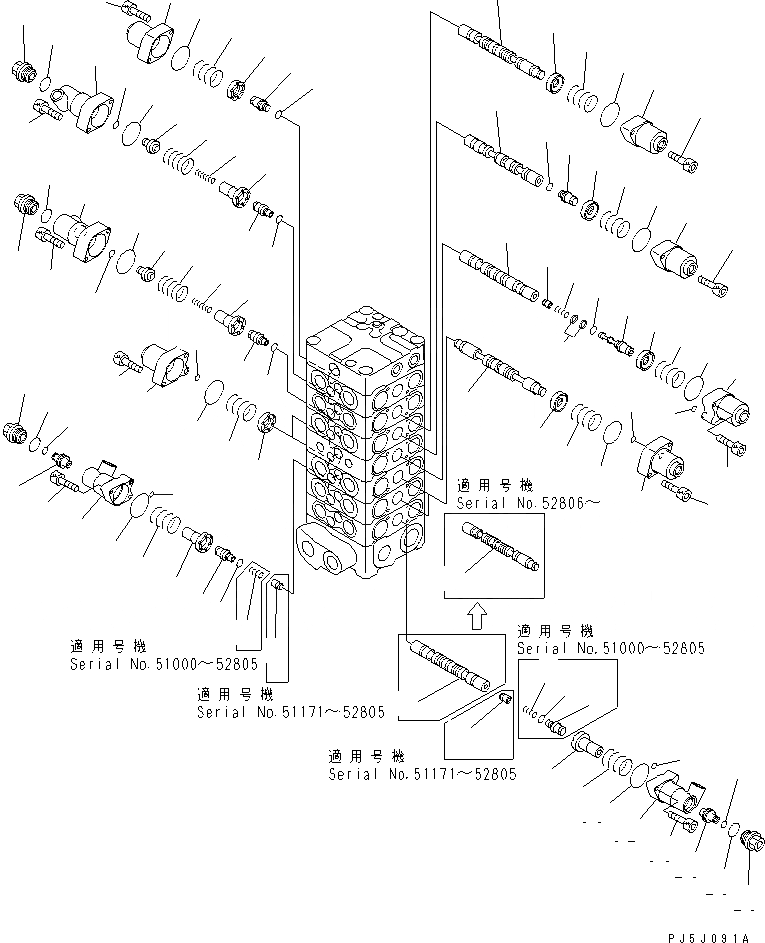 適用号機
Serial No.52806～

適用号機
Serial No.51000～52805

適用号機
Serial No.51000～52805

適用号機
Serial No.51171～52805

適用号機
Serial No.51171～52805

PJ5J091A