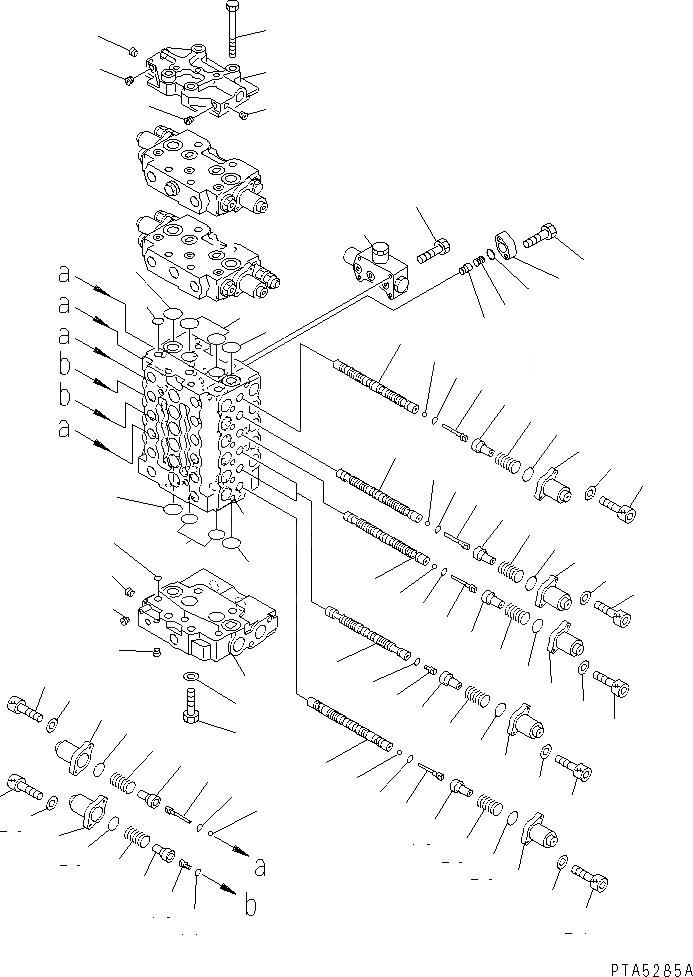 a
a
a
b
b
a

a
b

PTA5285A