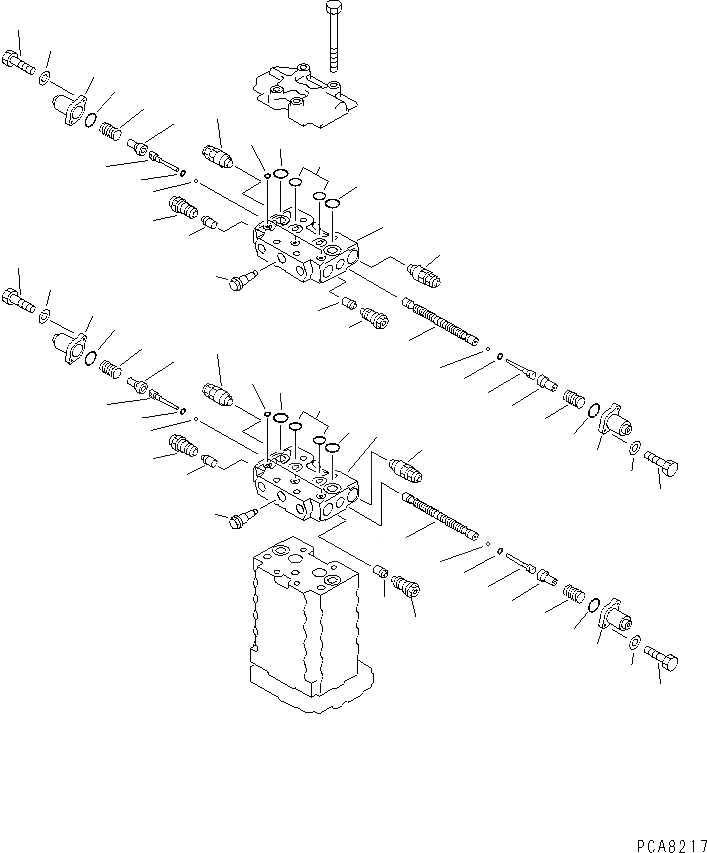 PCA8217