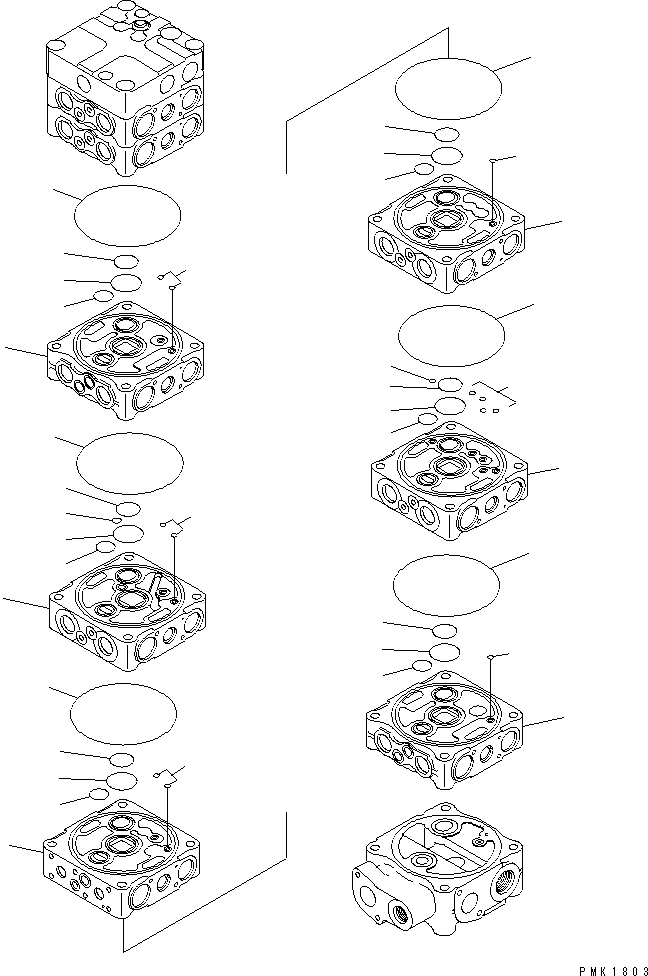 PMK1803