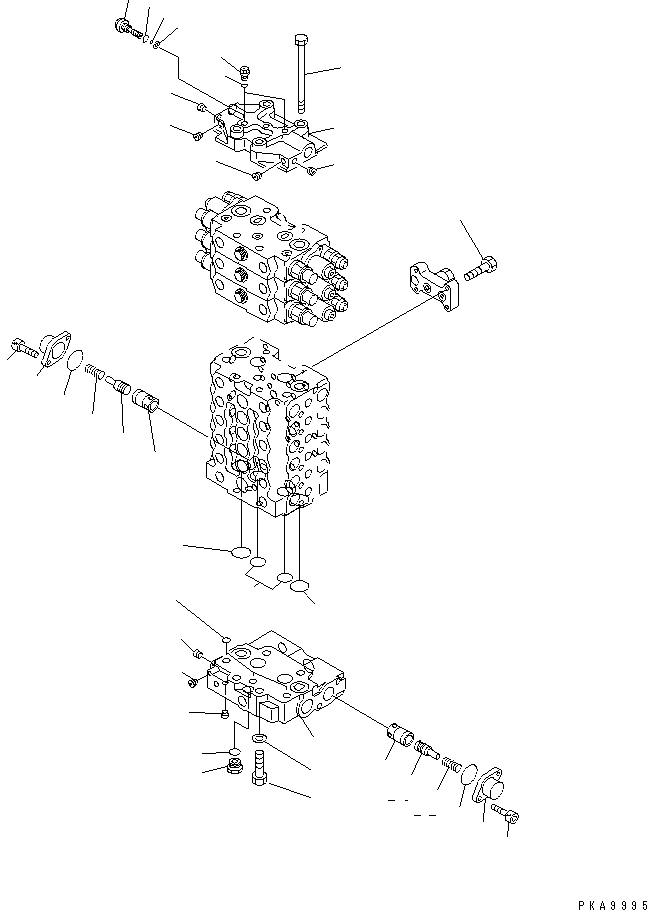 PKA9995