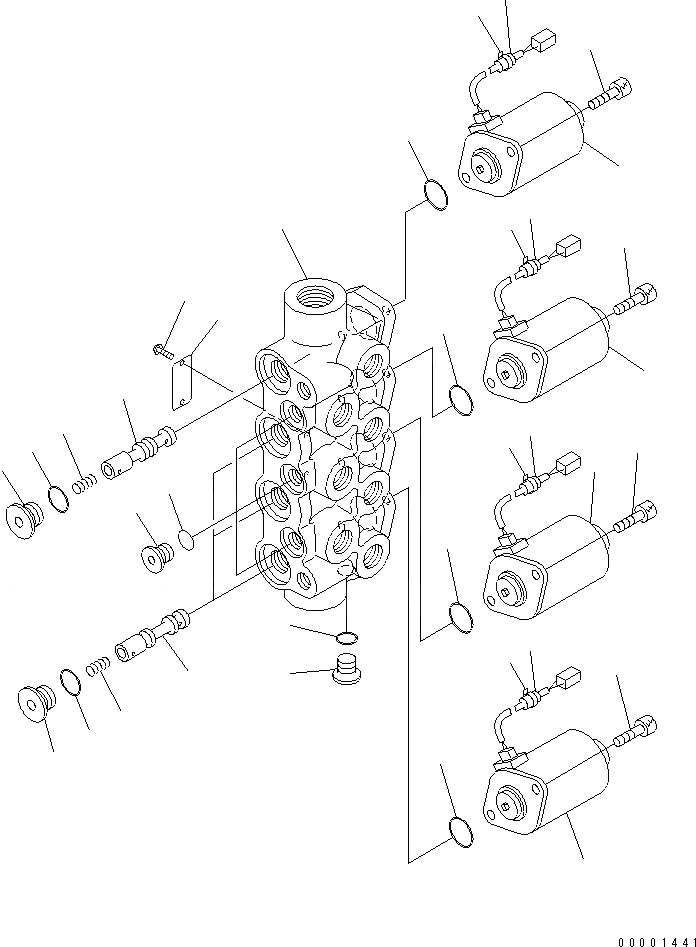 00001441