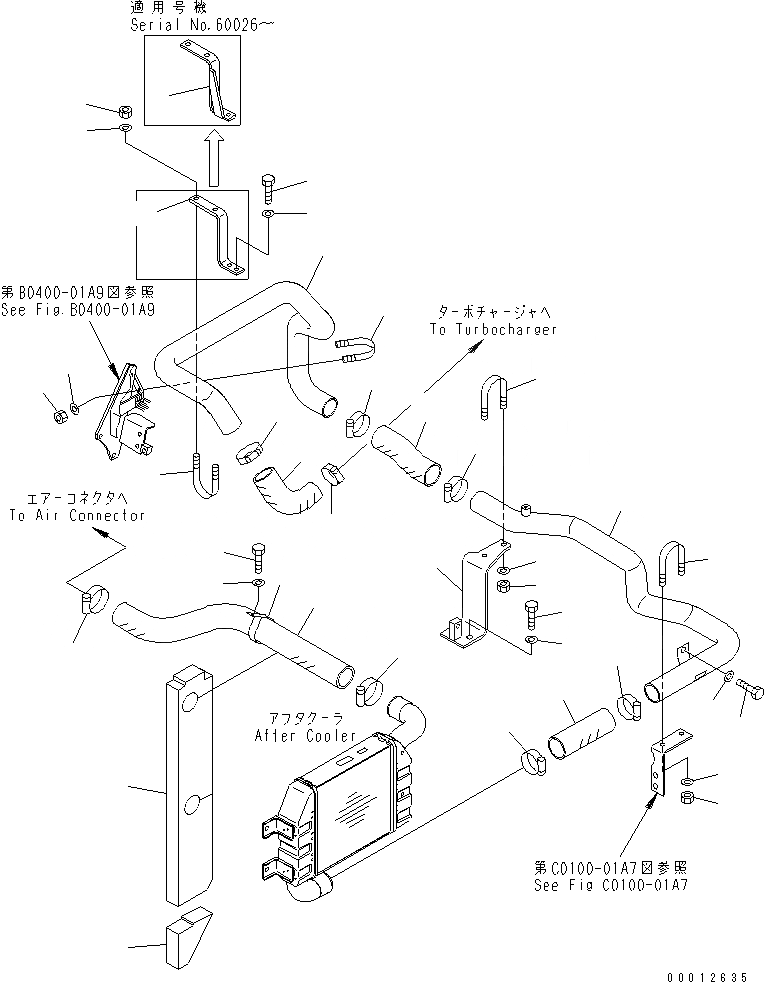 適用号機
Serial No.60026~

第B0400-01A9図参照
See Fig.B0400-01A9

ターボチャージャへ
To Turbocharger

エアーコネクタへ
To Air Connector

アフタクーラ
After Cooler

第C0100-01A7図参照
See Fig C0100-01A7

00012635