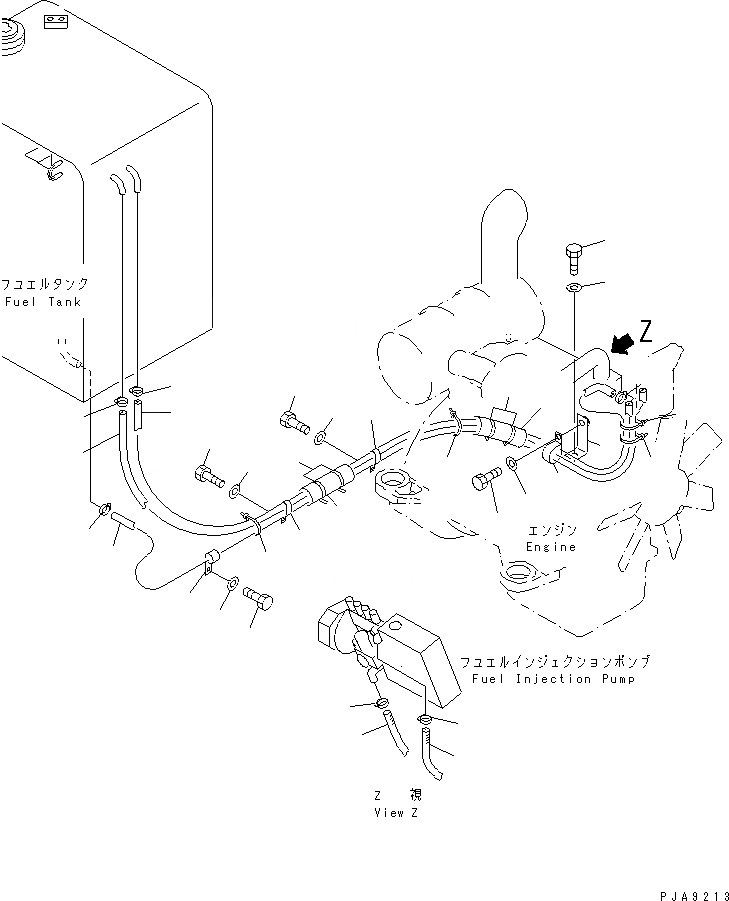 フユエルタンク
Fuel Tank

Z

エンジン
Engine

フユエルインジェクションポンプ
Fuel Injection Pump

Z 視
View Z

PJA9213