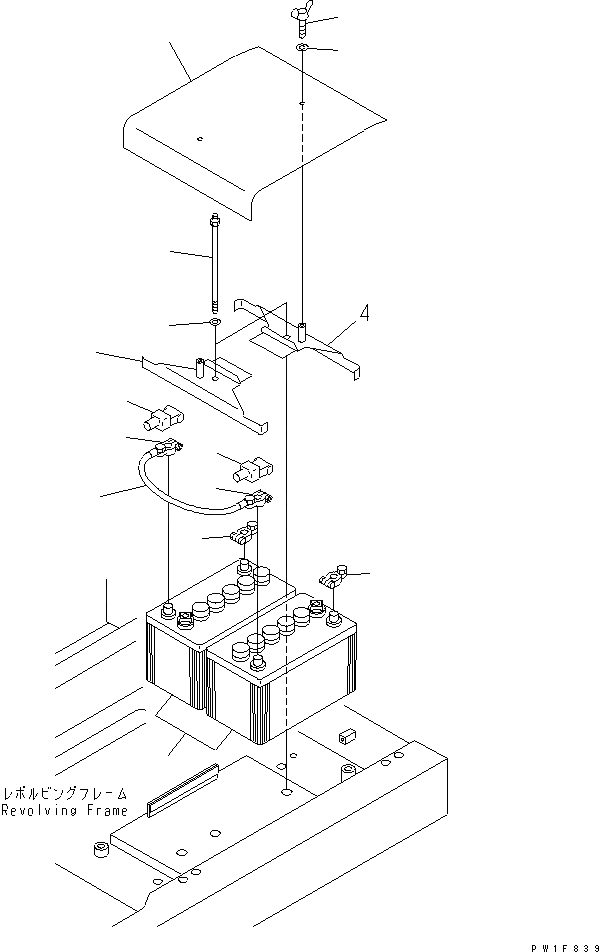 4

レボルビングフレーム
Revolving Frame

PW1F839