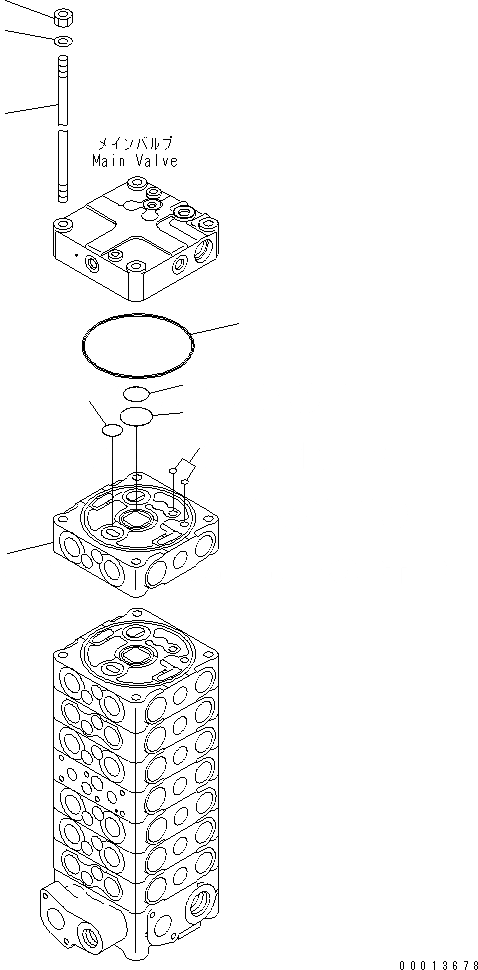 メインバルブ
Main Valve

00013678