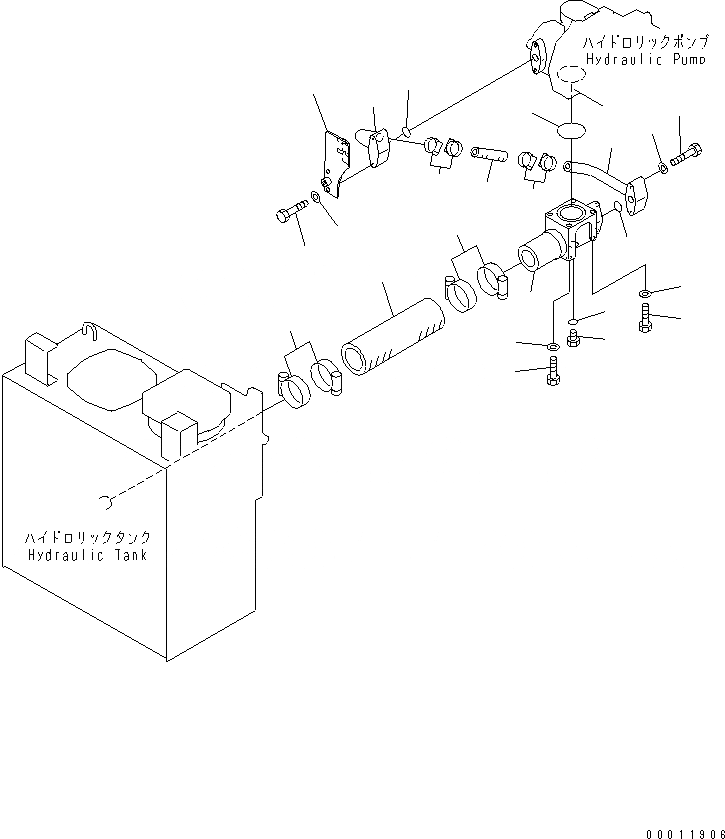 ハイドロリックポンプ
Hydraulic Pump

ハイドロリックタンク
Hydraulic Tank

00011906