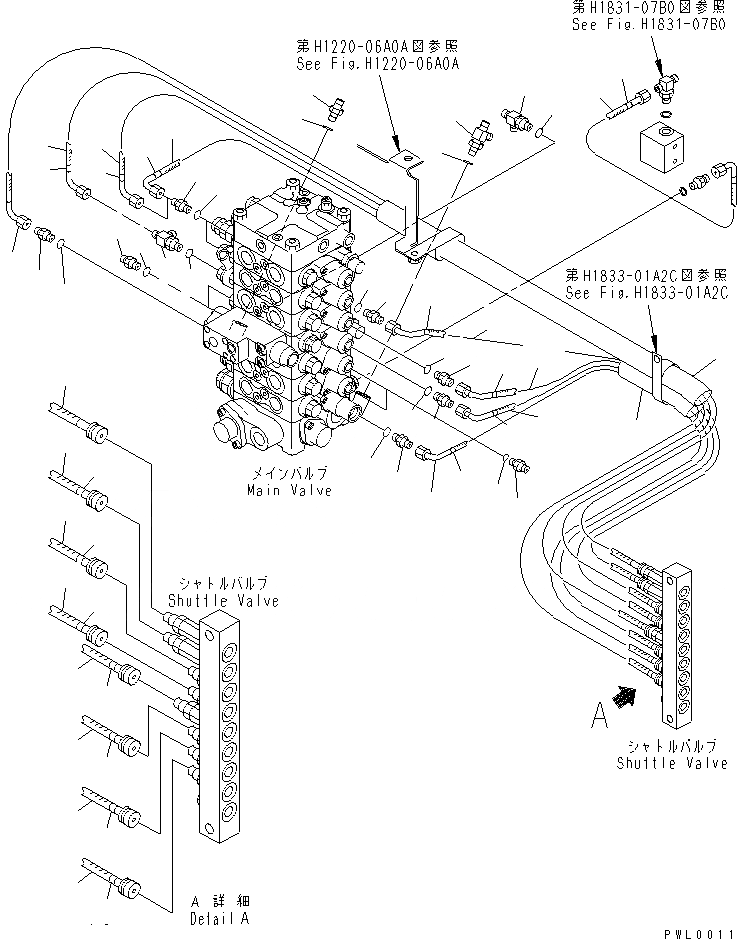 第H1831-07B0図参照
See Fig.H1831-07B0

第H1220-06A0A図参照
See Fig.H1220-06A0A

第H1833-01A2C図参照
See Fig.H1833-01A2C

メインバルブ
Main Valve

シャトルバルブ
Shuttle Valve

A

シャトルバルブ
Shuttle Valve

A 詳細
Detail A

PWL0011