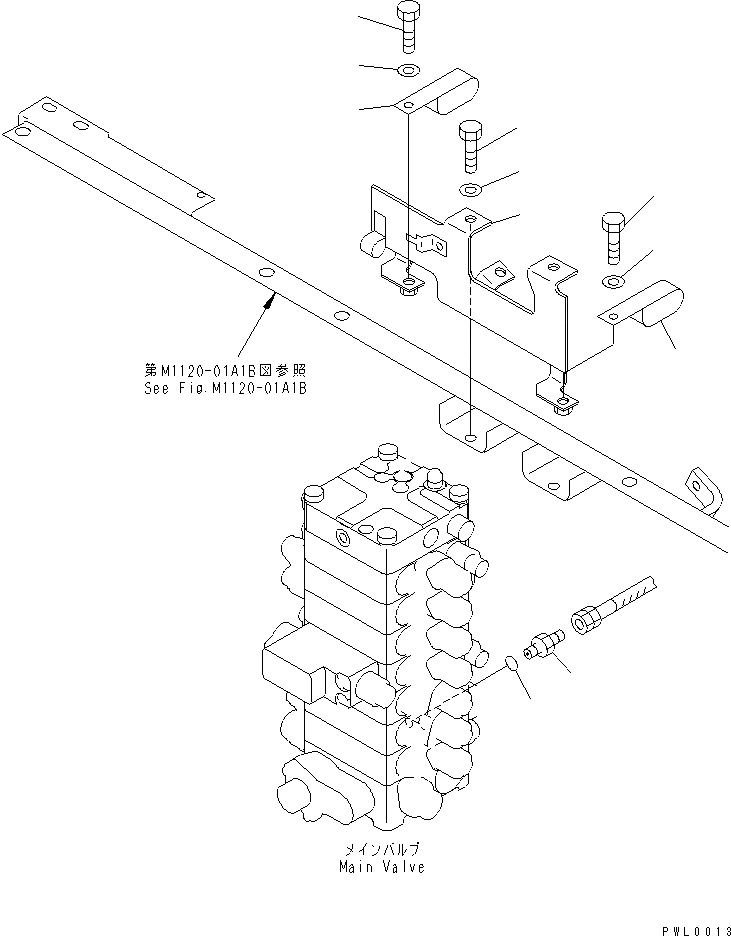 第M1120-01A1B図参照
See Fig.M1120-01A1B

メインバルブ
Main Valve

PWL0013