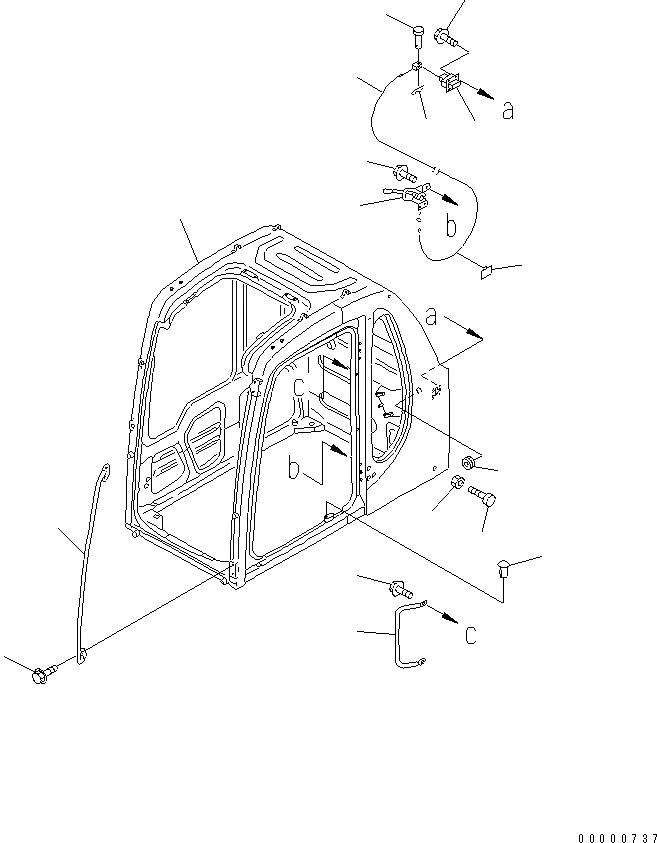 a
b
a
c
b
c
00000737