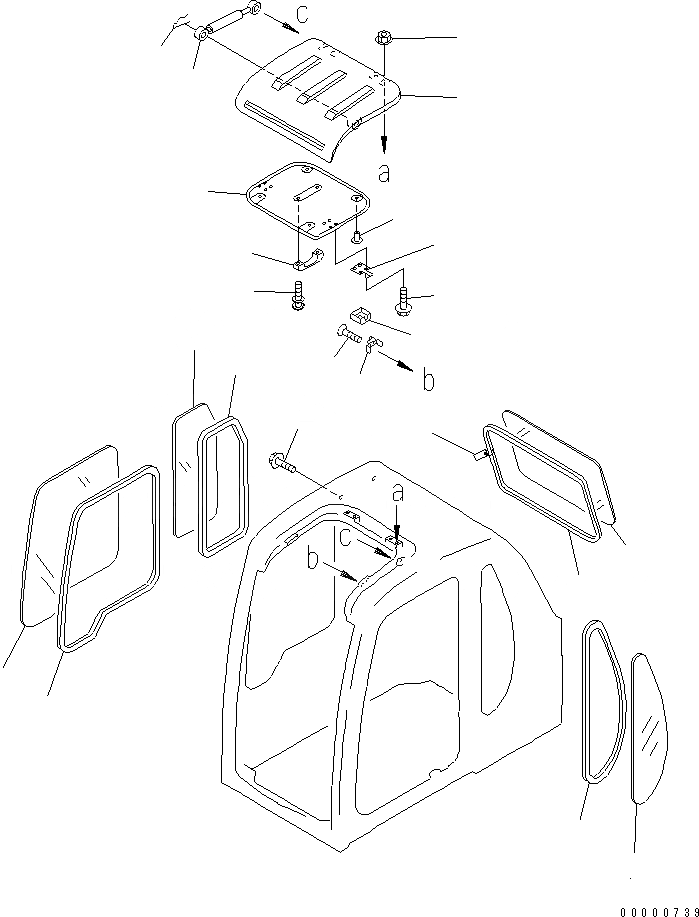 c
a
b
a
c
b
00000739