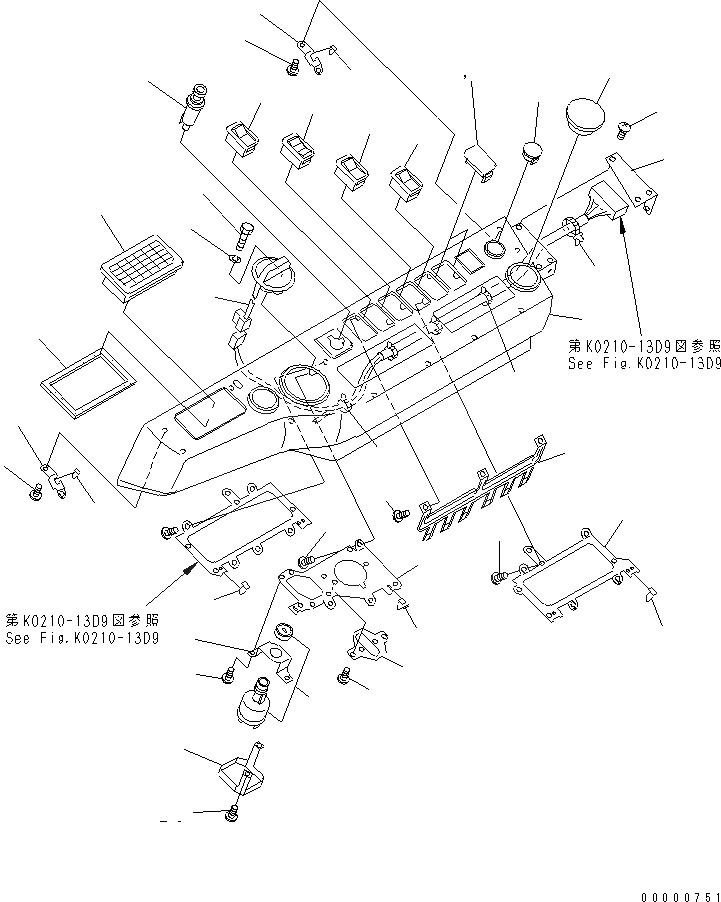 第K0210-13D9図参照
See Fig.K0210-13D9

第K0210-13D9図参照
See Fig.K0210-13D9

00000751