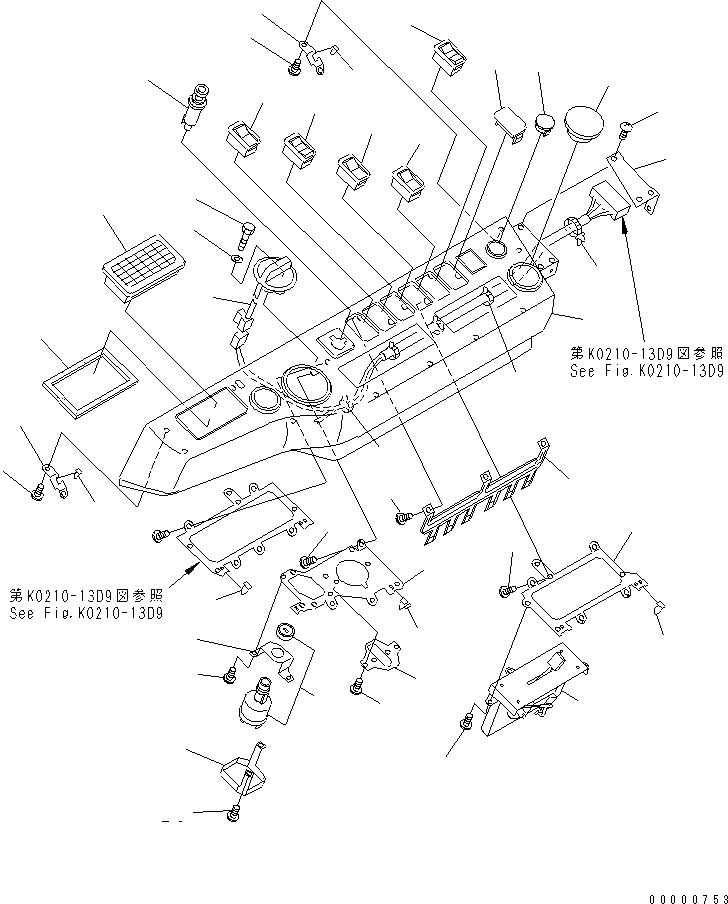 第K0210-13D9図参照
See Fig.K0210-13D9

第K0210-13D9図参照
See Fig.K0210-13D9

00000753