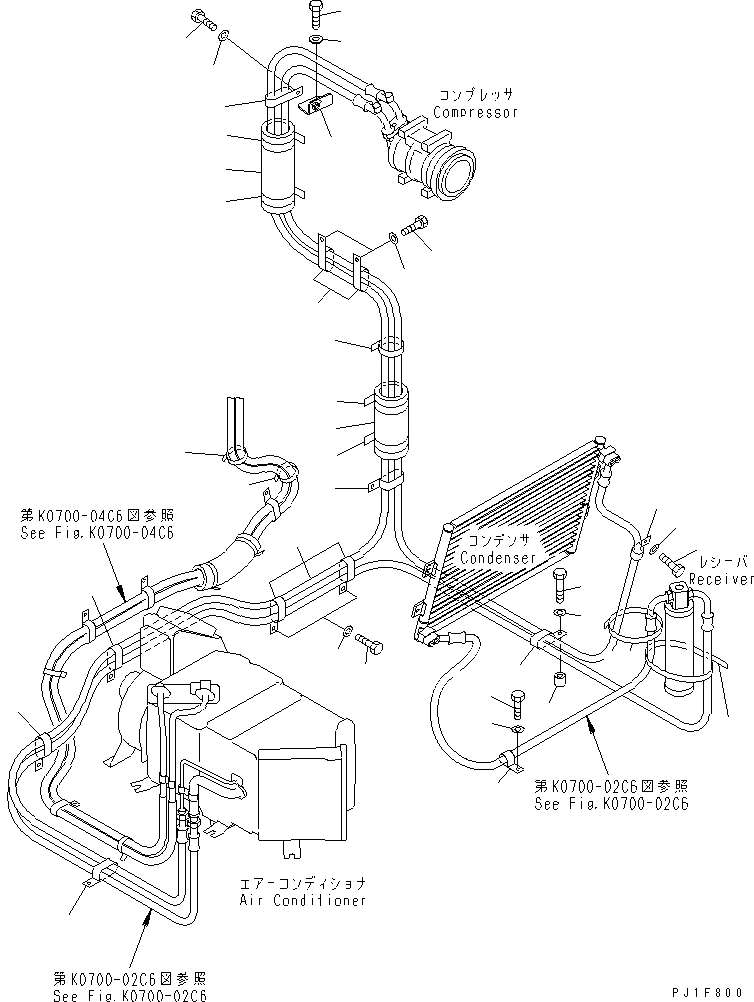 コンプレッサ
Compressor

第K0700-04C6図参照
See Fig.K0700-04C6

コンデンサ
Condenser

レシーバ
Receiver

第K0700-02C6図参照
See Fig.K0700-02C6

エアーコンディショナ
Air Conditioner

第K0700-02C6図参照
See Fig.K0700-02C6

PJ1F800