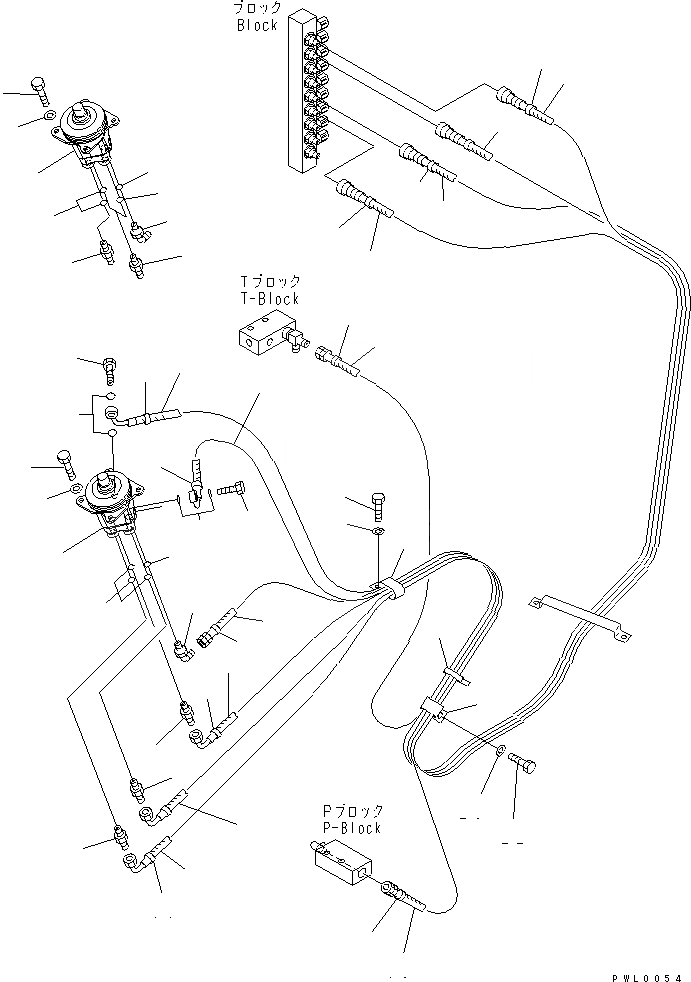 ブロック
Block

Tブロック
T-Block

Pブロック
P-Block

PWL0054