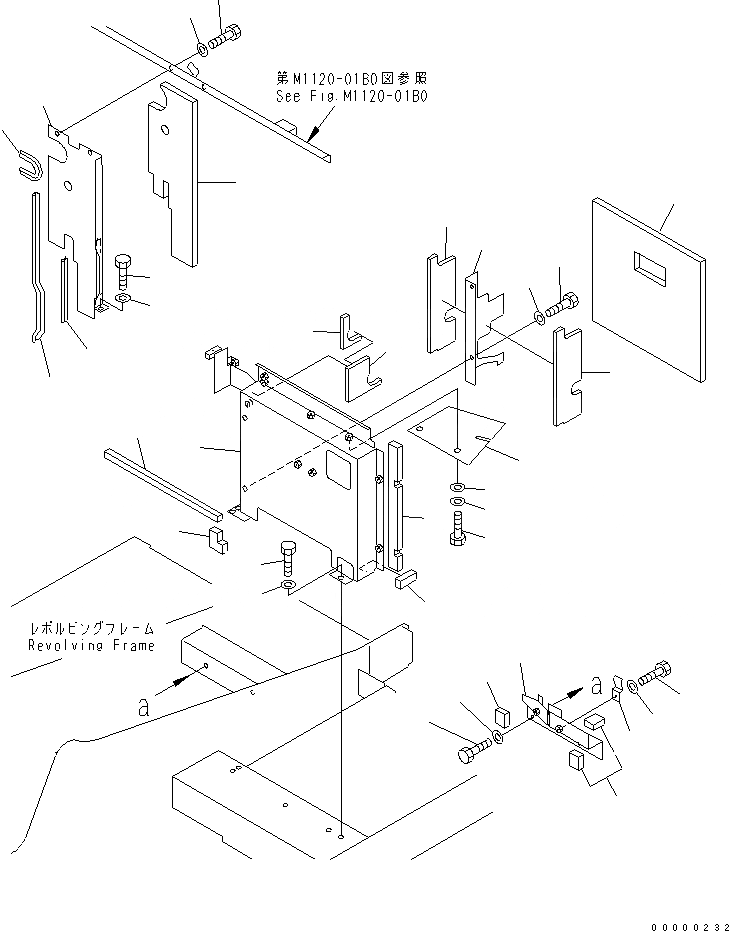 第M1120-01B0図参照
See Fig.M1120-01B0

レボルビングフレーム
Revolving Frame

a

a

00000232