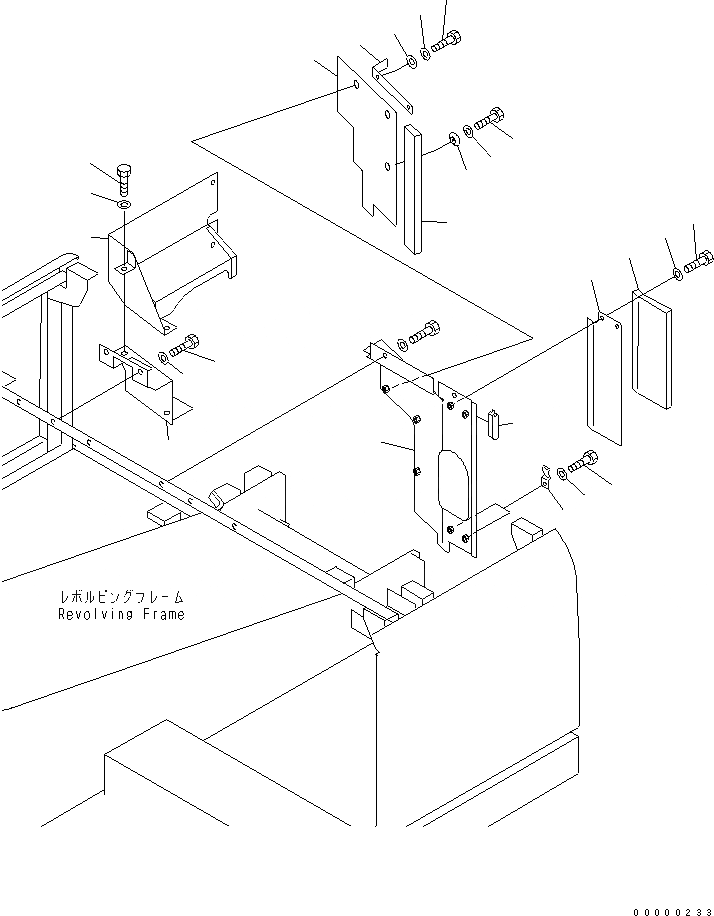 レボルビングフレーム
Revolving Frame

00000233