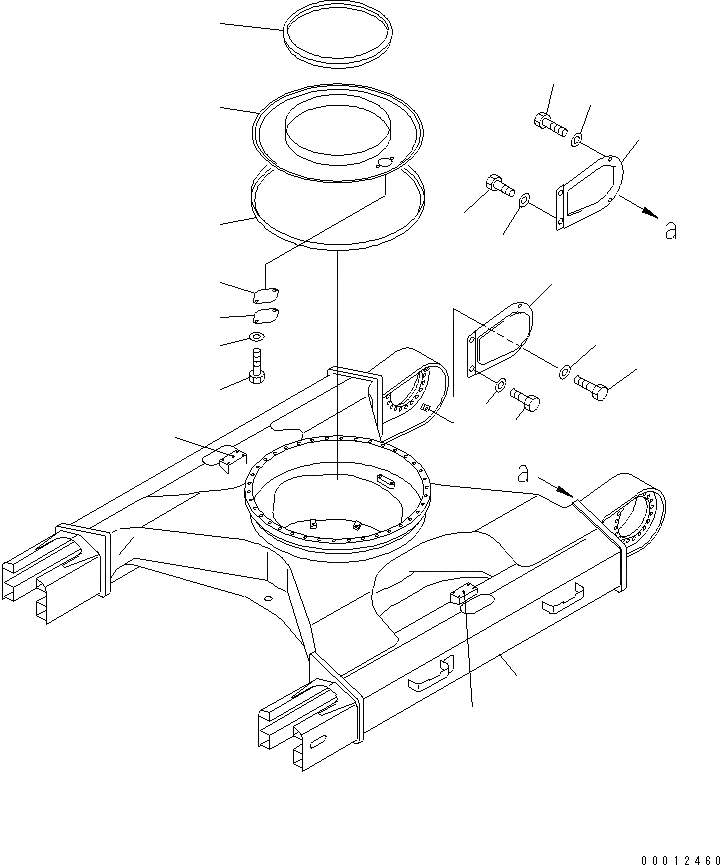 a

a

00012460