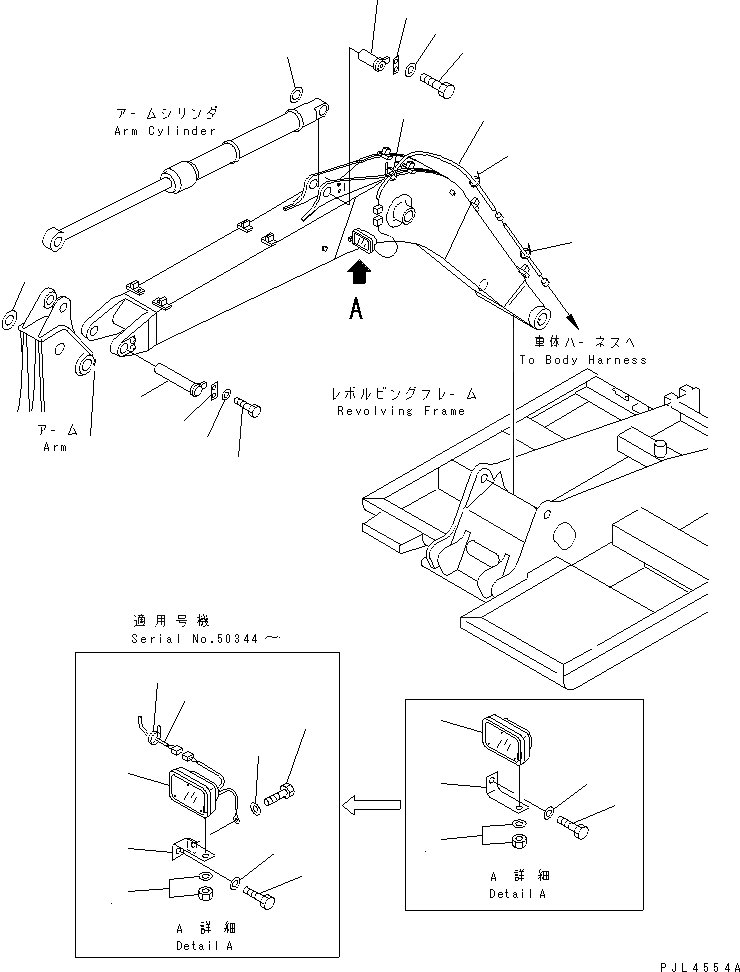 アームシリンダ
Arm Cylinder

A

車体ハーネスへ
To Body Harness

レボルビングフレーム
Revolving Frame

アーム
Arm

適用号機
Serial No.50344～

A 詳細
Detail A

A 詳細
Detail A

PJL4554A