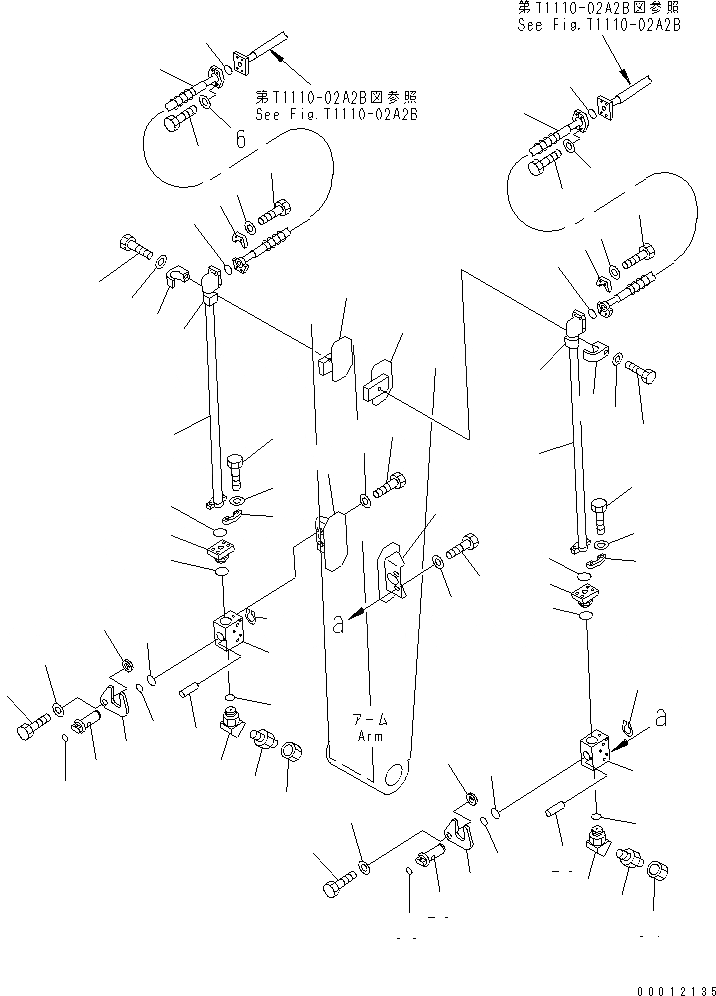 第T1110-02A2B図参照
See Fig.T1110-02A2B

第T1110-02A2B図参照
See Fig.T1110-02A2B

6

a

a

アーム
Arm

00012135