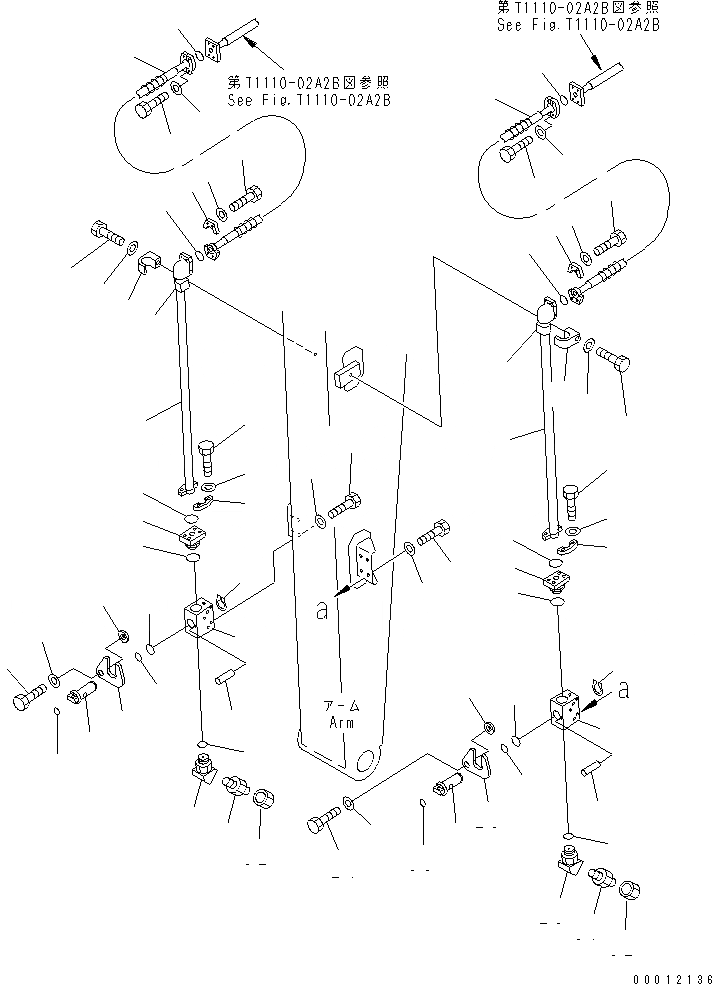 第T1110-02A2B図参照
See Fig.T1110-02A2B

第T1110-02A2B図参照
See Fig.T1110-02A2B

a

a

アーム
Arm

00012136