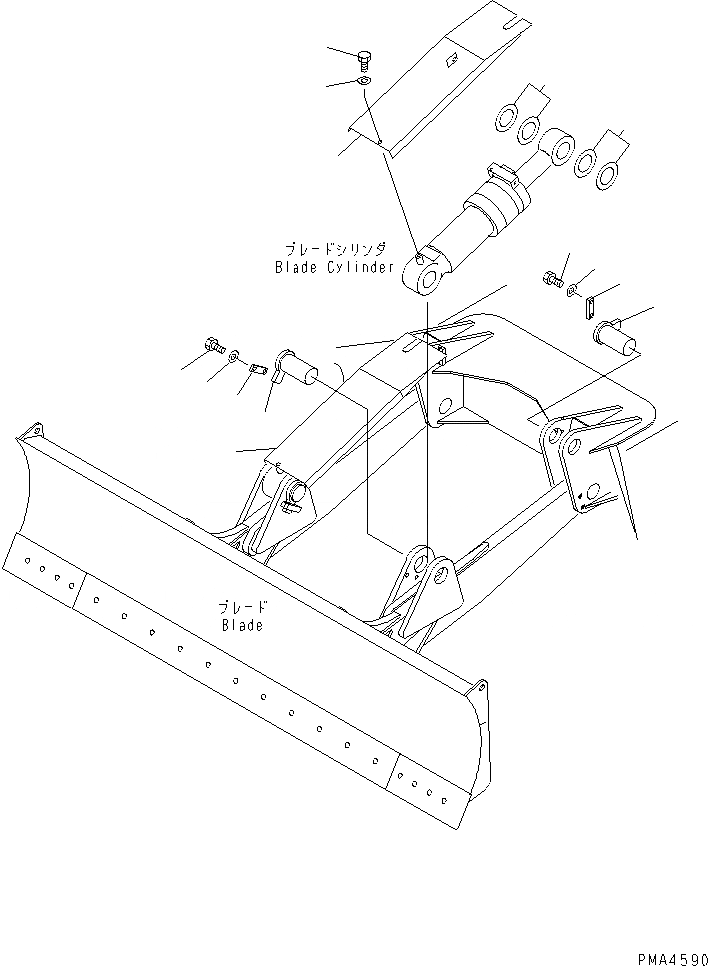 ブレードシリンダ
Blade Cylinder

ブレード
Blade

PMA4590