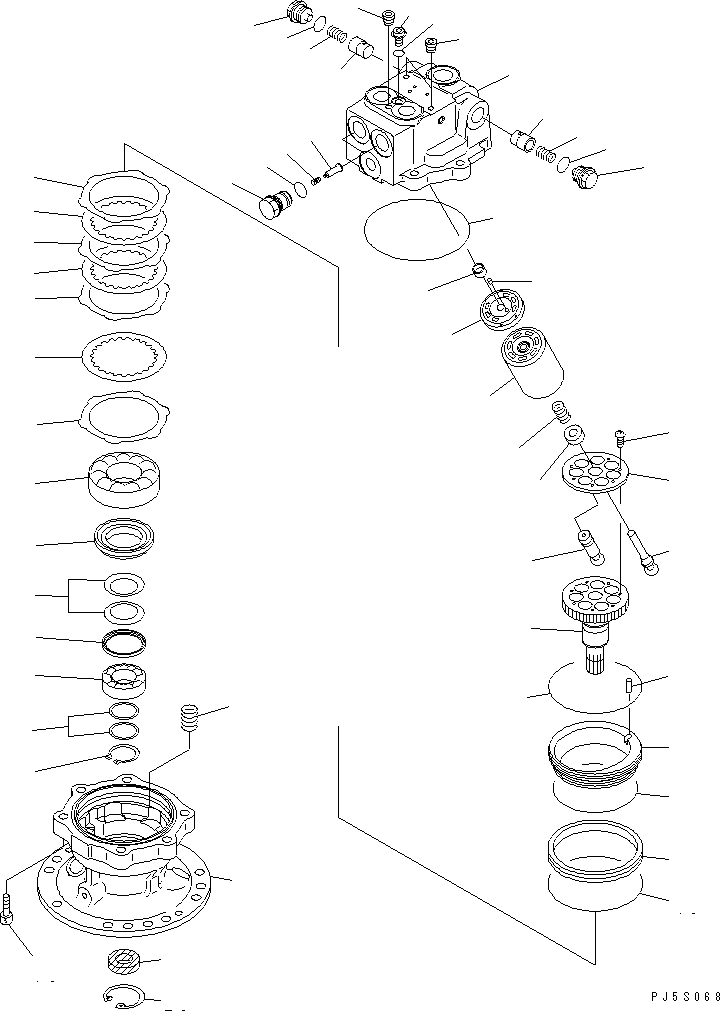 PJ5S068