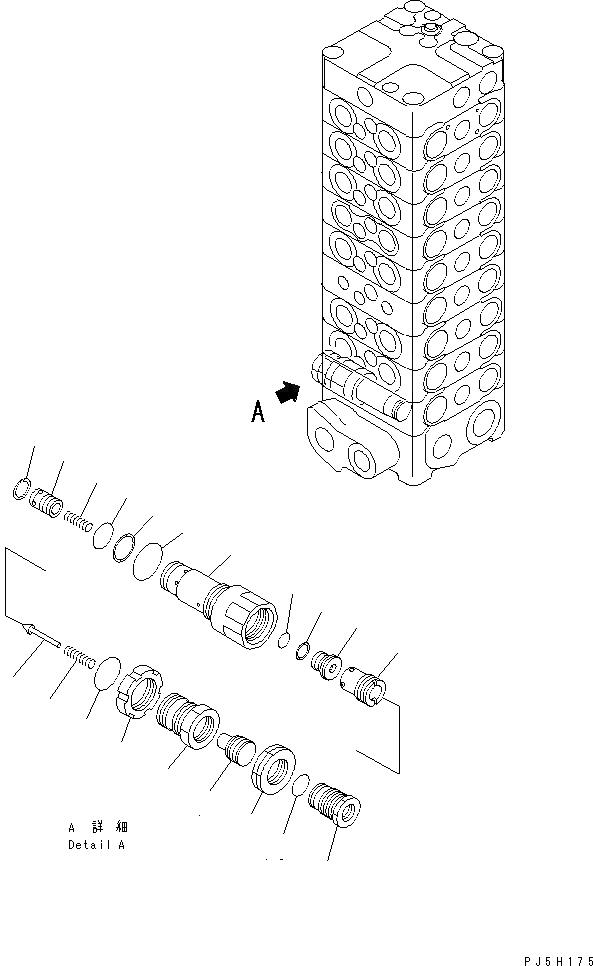 A

A 詳 細
Detail A

PJ5H175